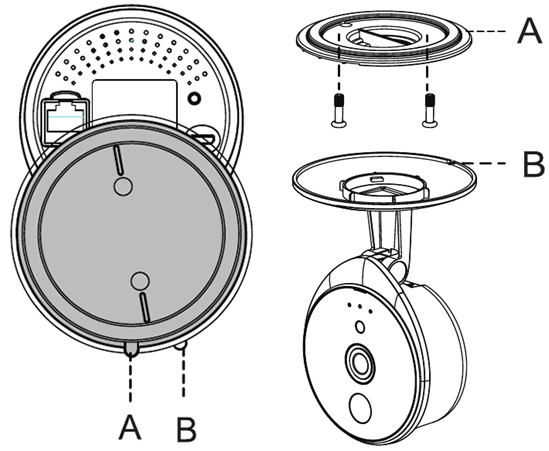 A
B
A B