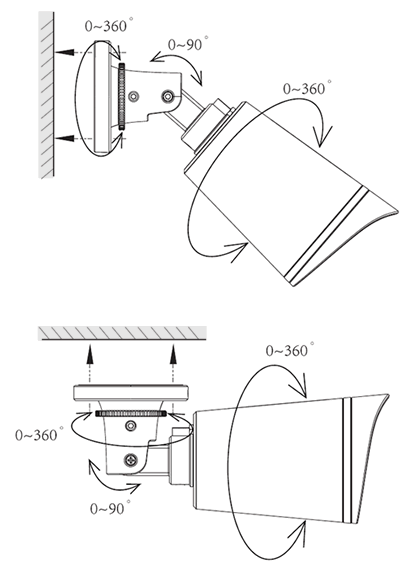 0~360°
0~90°
0~360°

0~360°
0~360°
0~90°