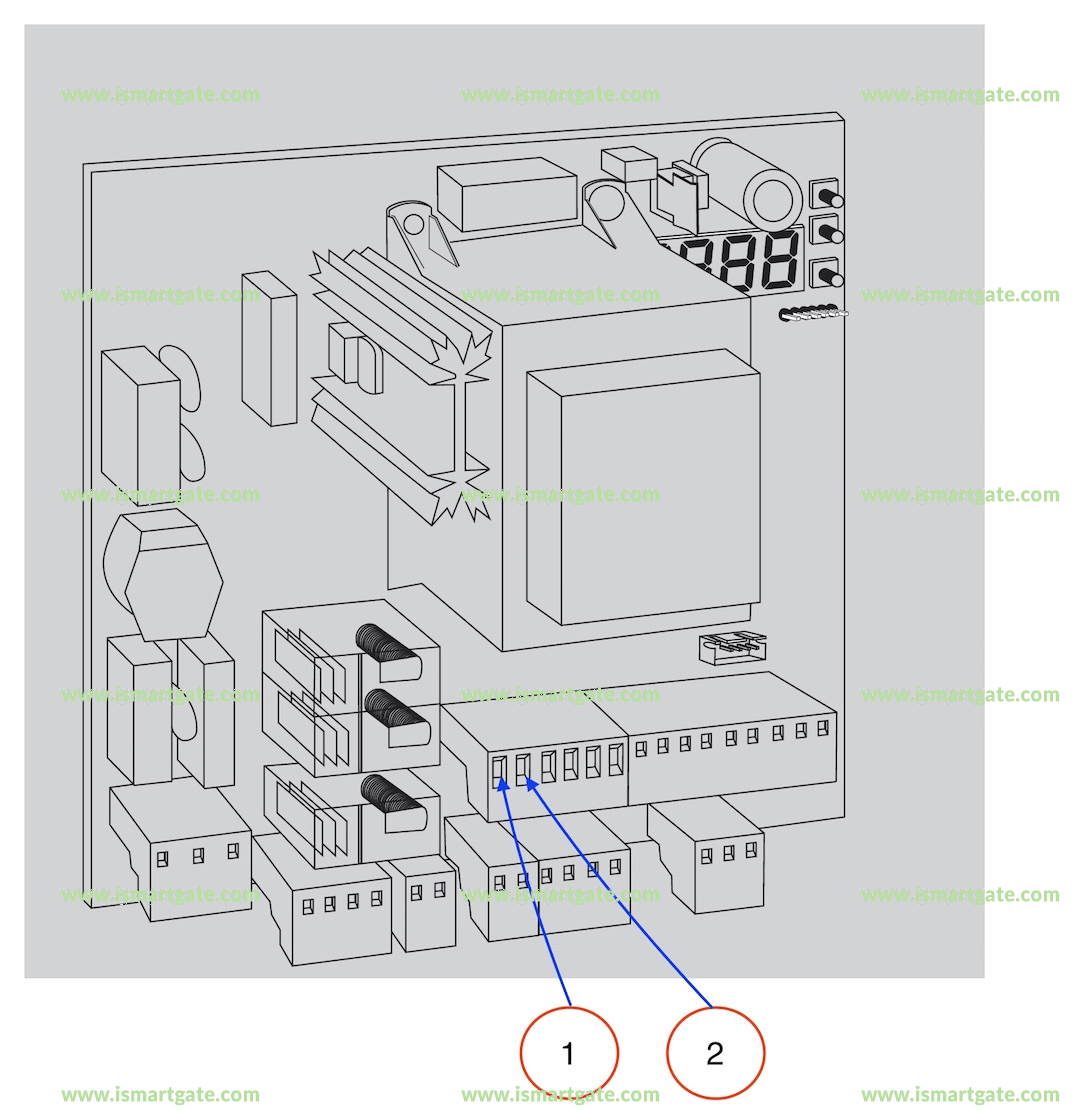 www.ismartgate.com www.ismartgate.com www.ismartgate.com

www.ismartgate.com www.ismartgate.com www.ismartgate.com

www.ismartgate.com www.ismartgate.com www.ismartgate.com

www.ismartgate.com www.ismartgate.com www.ismartgate.com

www.ismartgate.com www.ismartgate.com www.ismartgate.com

1

2

www.ismartgate.com www.ismartgate.com www.ismartgate.com